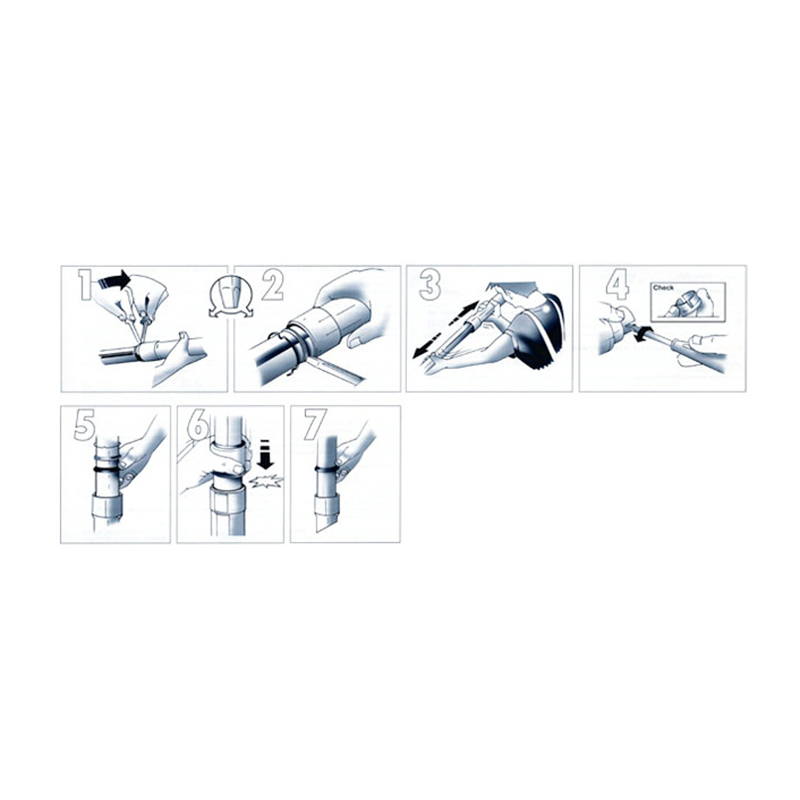 1

2

3

4

Check

5

6

7