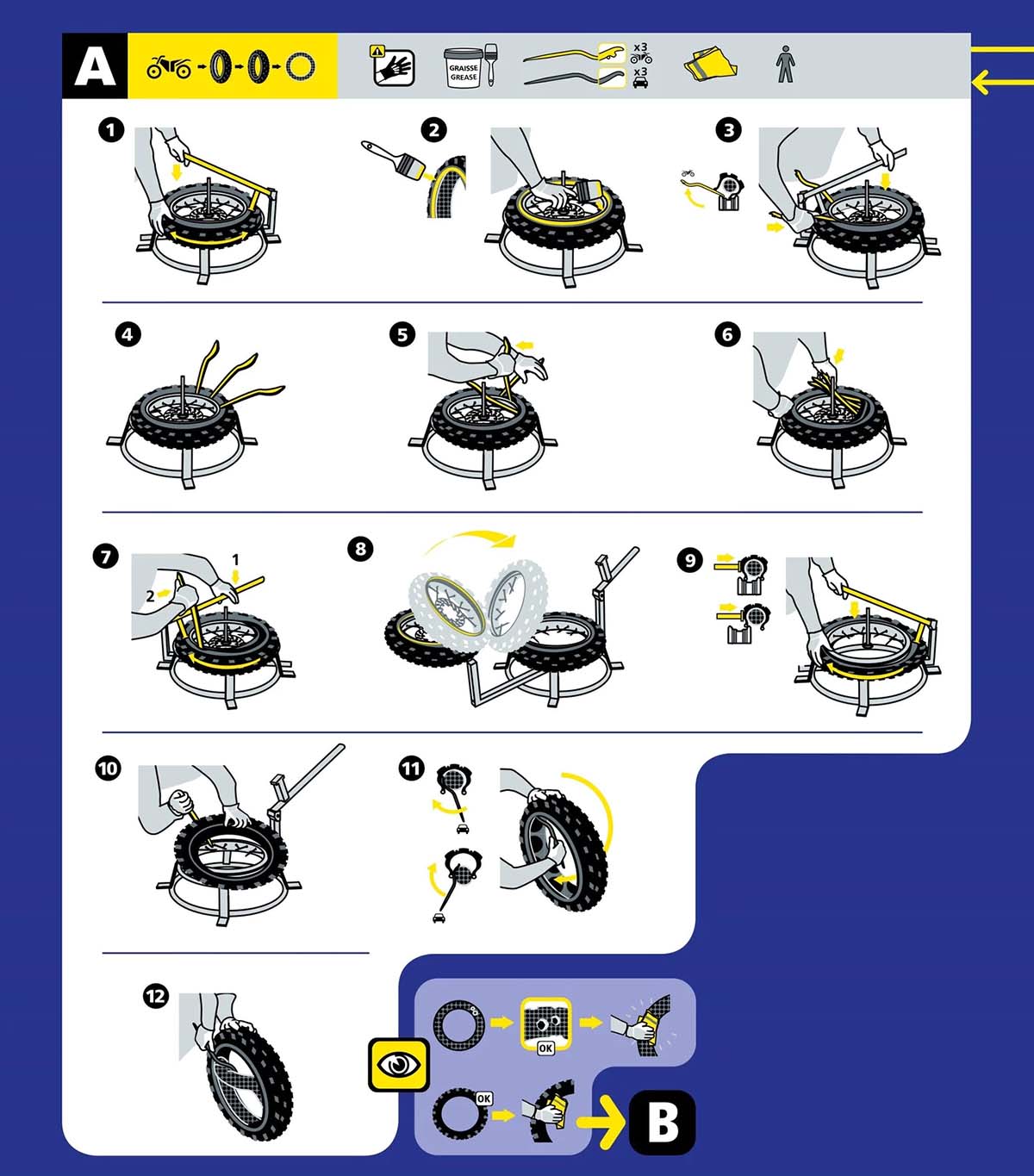 A

GRAISSE
GREASE

x3

x3

1

2

3

4

5

6

7

1

2

8

9

10

11

12

OK

OK

B